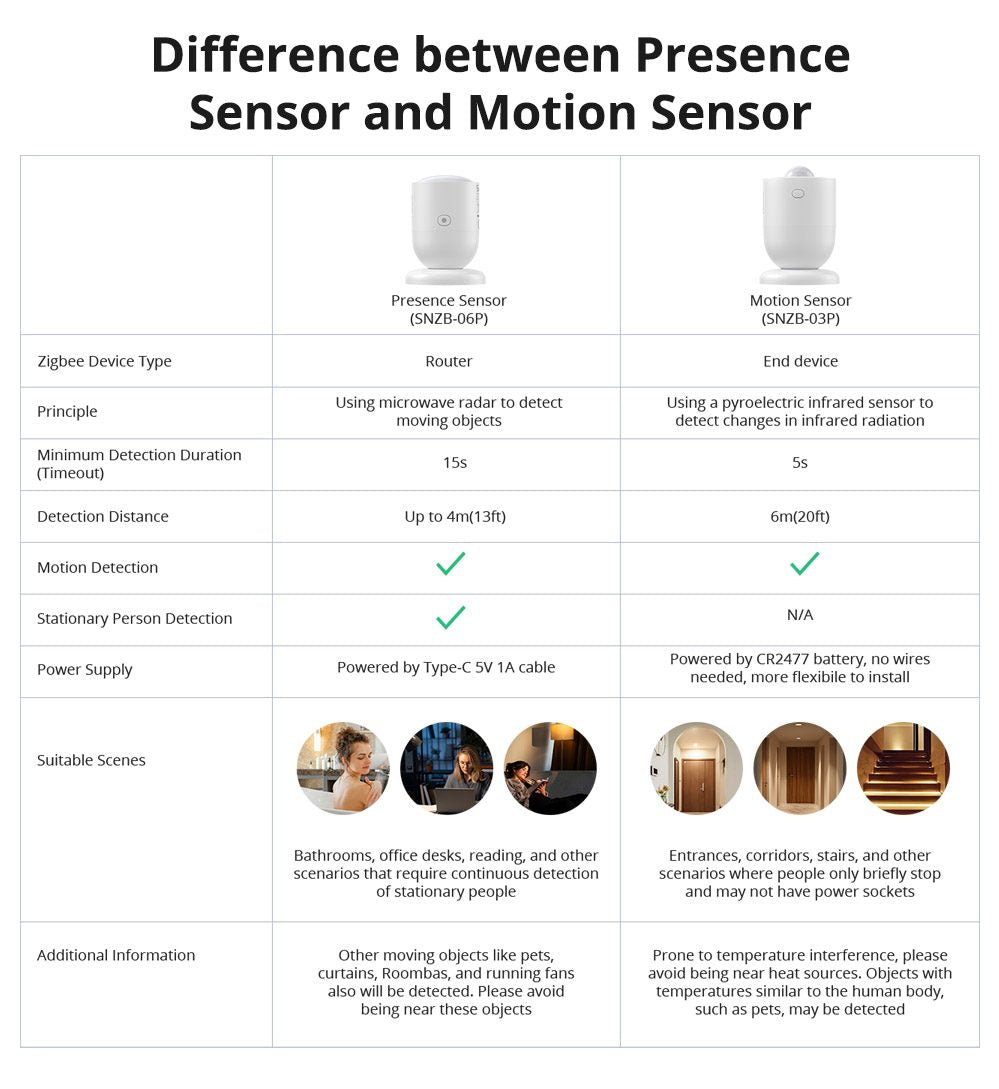 Difference between Presence Sensor and Motion Sensor

| | Presence Sensor (SNZB-06P) | Motion Sensor (SNZB-03P) |
|---|---|---|
| Zigbee Device Type | Router | End device |
| Principle | Using microwave radar to detect moving objects | Using a pyroelectric infrared sensor to detect changes in infrared radiation |
| Minimum Detection Duration (Timeout) | 15s | 5s |
| Detection Distance | Up to 4m(13ft) | 6m(20ft) |
| Motion Detection | ✓ | ✓ |
| Stationary Person Detection | ✓ | N/A |
| Power Supply | Powered by Type-C 5V 1A cable | Powered by CR2477 battery, no wires needed, more flexibile to install |
| Suitable Scenes | Bathrooms, office desks, reading, and other scenarios that require continuous detection of stationary people | Entrances, corridors, stairs, and other scenarios where people only briefly stop and may not have power sockets |
| Additional Information | Other moving objects like pets, curtains, Roombas, and running fans also will be detected. Please avoid being near these objects | Prone to temperature interference, please avoid being near heat sources. Objects with temperatures similar to the human body, such as pets, may be detected |