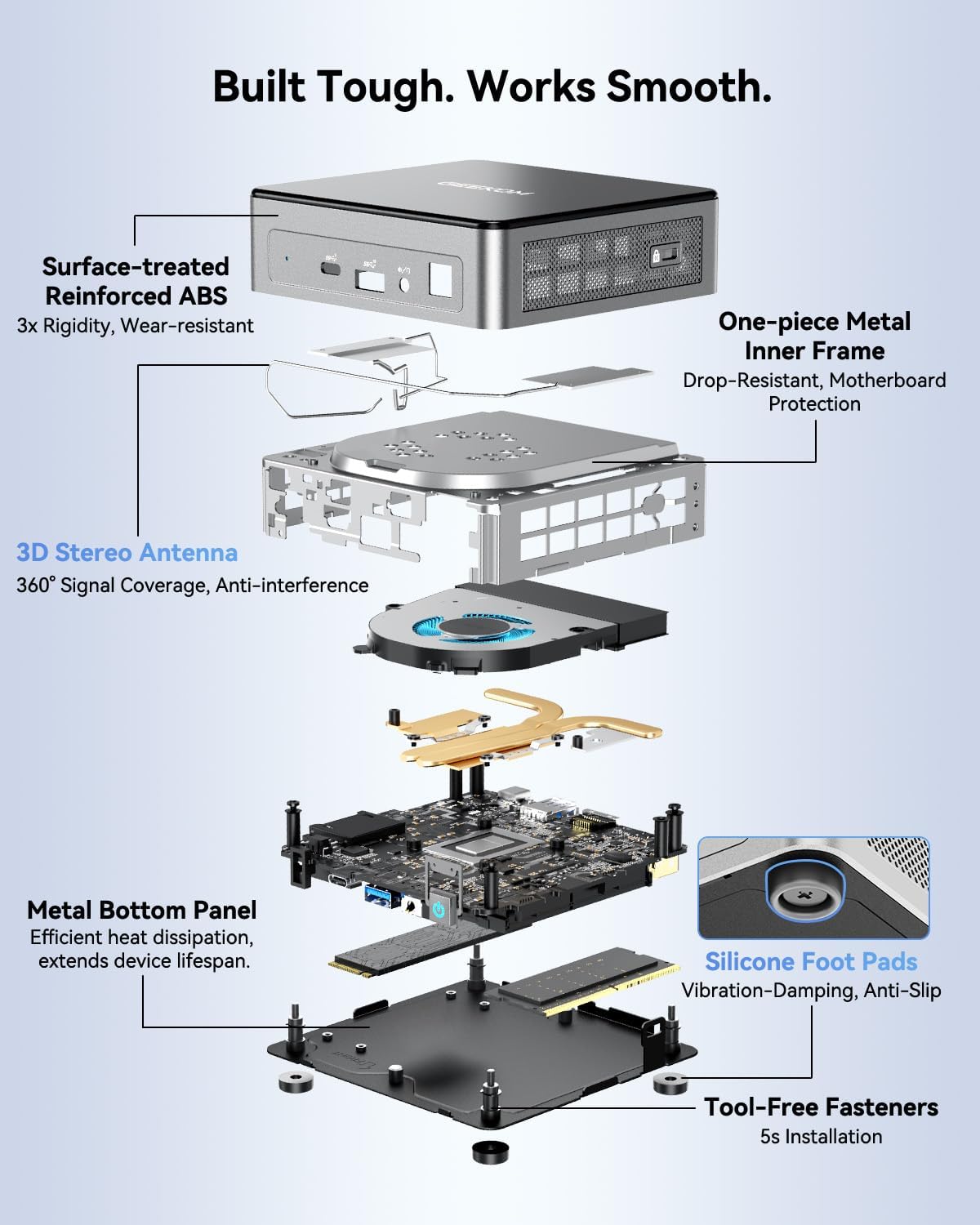 Built Tough. Works Smooth.

GEEKOM

Surface-treated Reinforced ABS
3x Rigidity, Wear-resistant

One-piece Metal Inner Frame
Drop-Resistant, Motherboard Protection

3D Stereo Antenna
360° Signal Coverage, Anti-interference

Metal Bottom Panel
Efficient heat dissipation, extends device lifespan.

Silicone Foot Pads
Vibration-Damping, Anti-Slip

Tool-Free Fasteners
5s Installation